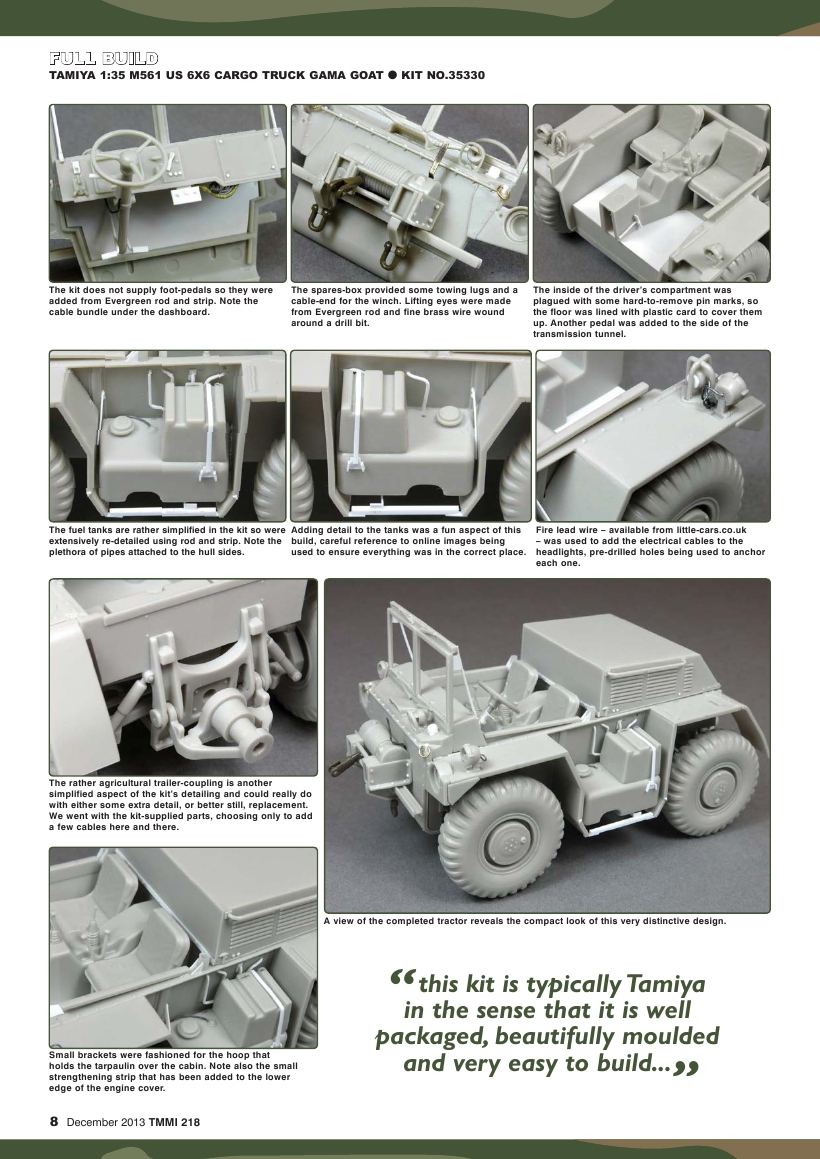 FULL BUILD
TAMIYA 1:35 M561 US 6X6 CARGO TRUCK GAMA GOAT ● KIT NO.35330

The kit does not supply foot-pedals so they were added from Evergreen rod and strip. Note the cable bundle under the dashboard.

The spares-box provided some towing lugs and a cable-end for the winch. Lifting eyes were made from Evergreen rod and fine brass wire wound around a drill bit.

The inside of the driver's compartment was plagued with some hard-to-remove pin marks, so the floor was lined with plastic card to cover them up. Another pedal was added to the side of the transmission tunnel.

The fuel tanks are rather simplified in the kit so were extensively re-detailed using rod and strip. Note the plethora of pipes attached to the hull sides.

Adding detail to the tanks was a fun aspect of this build, careful reference to online images being used to ensure everything was in the correct place.

Fire lead wire – available from little-cars.co.uk – was used to add the electrical cables to the headlights, pre-drilled holes being used to anchor each one.

The rather agricultural trailer-coupling is another simplified aspect of the kit's detailing and could really do with either some extra detail, or better still, replacement. We went with the kit-supplied parts, choosing only to add a few cables here and there.

A view of the completed tractor reveals the compact look of this very distinctive design.

Small brackets were fashioned for the hoop that holds the tarpaulin over the cabin. Note also the small strengthening strip that has been added to the lower edge of the engine cover.

“this kit is typically Tamiya in the sense that it is well packaged, beautifully moulded and very easy to build...”

8 December 2013 TMMI 218